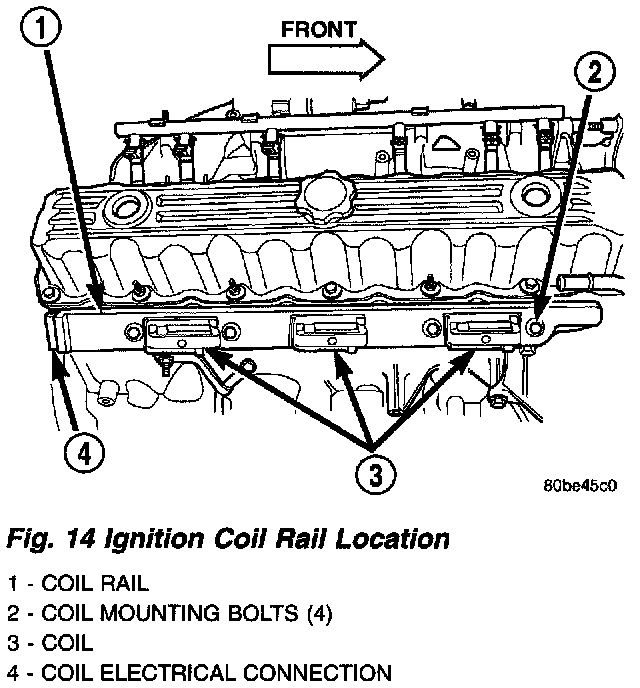 1

FRONT

2

4

3

80be45c0

Fig. 14 Ignition Coil Rail Location

1 - COIL RAIL
2 - COIL MOUNTING BOLTS (4)
3 - COIL
4 - COIL ELECTRICAL CONNECTION