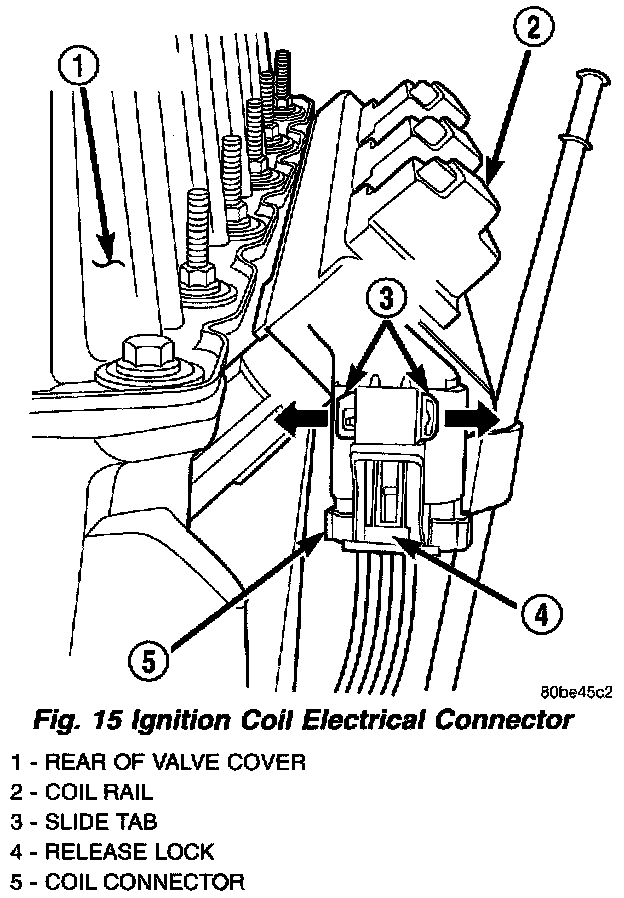 1
2
3
4
5
80be45c2

Fig. 15 Ignition Coil Electrical Connector

1 - REAR OF VALVE COVER
2 - COIL RAIL
3 - SLIDE TAB
4 - RELEASE LOCK
5 - COIL CONNECTOR