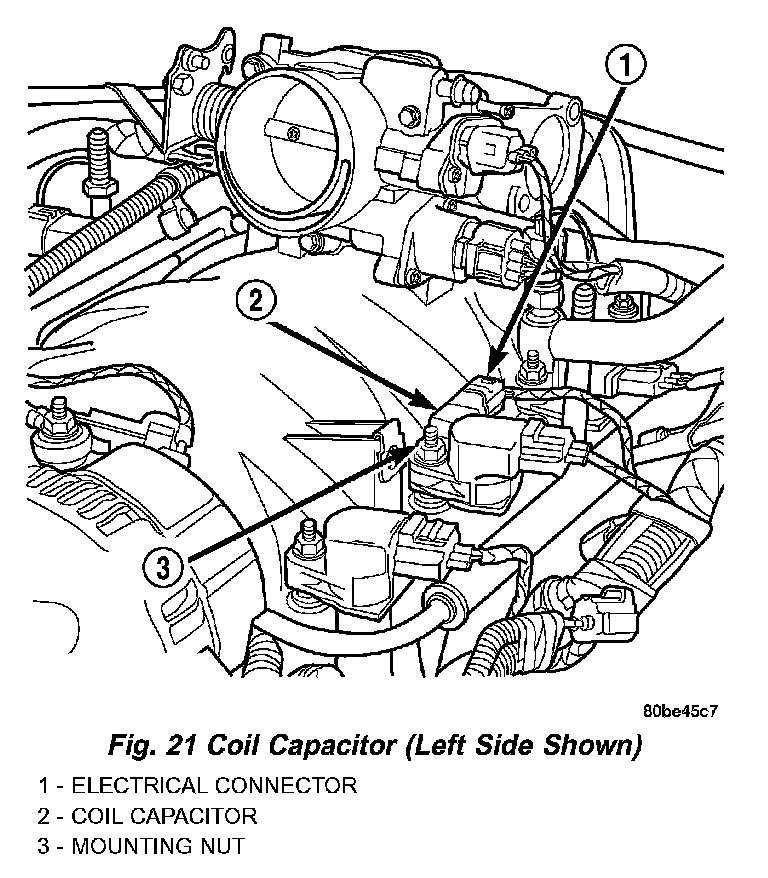 1

2

3

80be45c7

Fig. 21 Coil Capacitor (Left Side Shown)

1 - ELECTRICAL CONNECTOR
2 - COIL CAPACITOR
3 - MOUNTING NUT