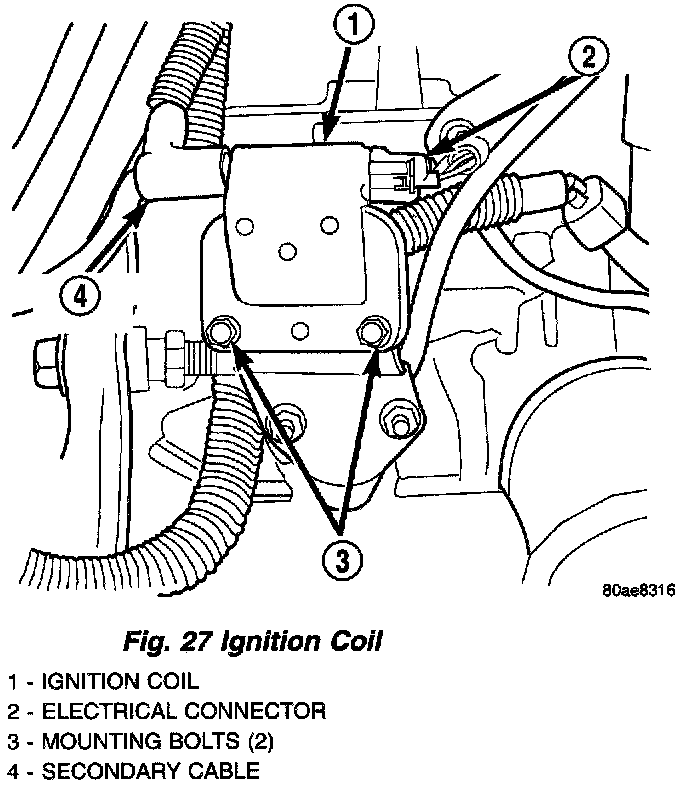 1

2

4

3

80ae8316

Fig. 27 Ignition Coil

1 - IGNITION COIL
2 - ELECTRICAL CONNECTOR
3 - MOUNTING BOLTS (2)
4 - SECONDARY CABLE