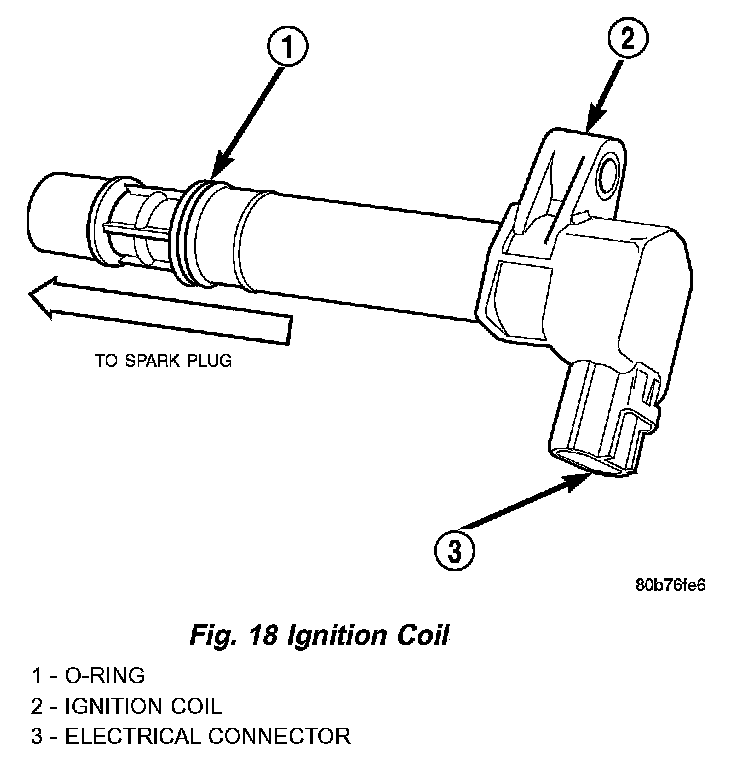 1

2

TO SPARK PLUG

3

80b76fe6

Fig. 18 Ignition Coil

1 - O-RING
2 - IGNITION COIL
3 - ELECTRICAL CONNECTOR