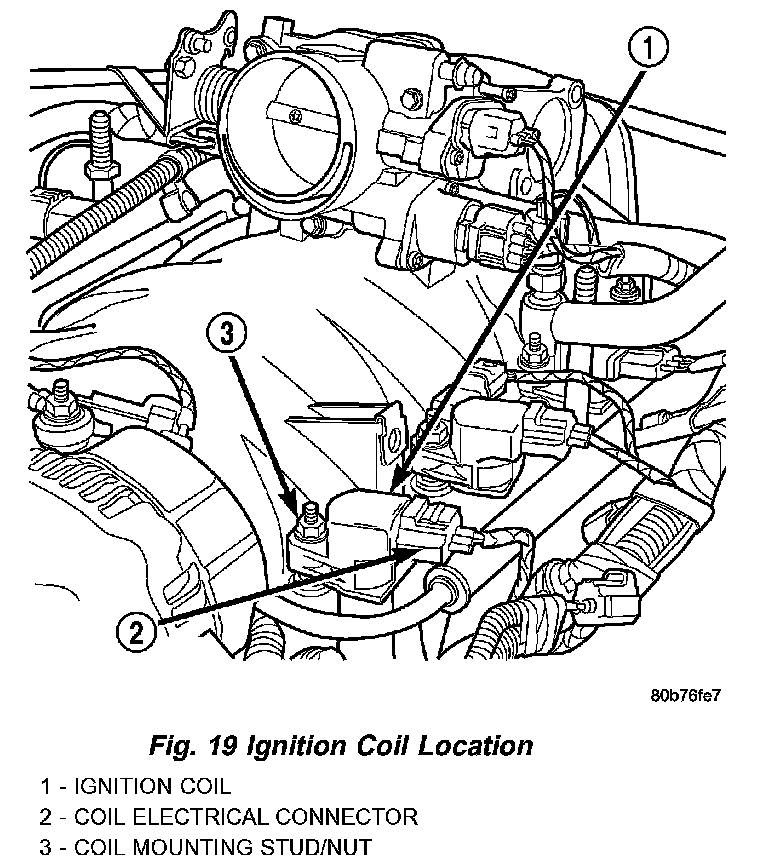 1

3

2

80b76fe7

Fig. 19 Ignition Coil Location

1 - IGNITION COIL
2 - COIL ELECTRICAL CONNECTOR
3 - COIL MOUNTING STUD/NUT