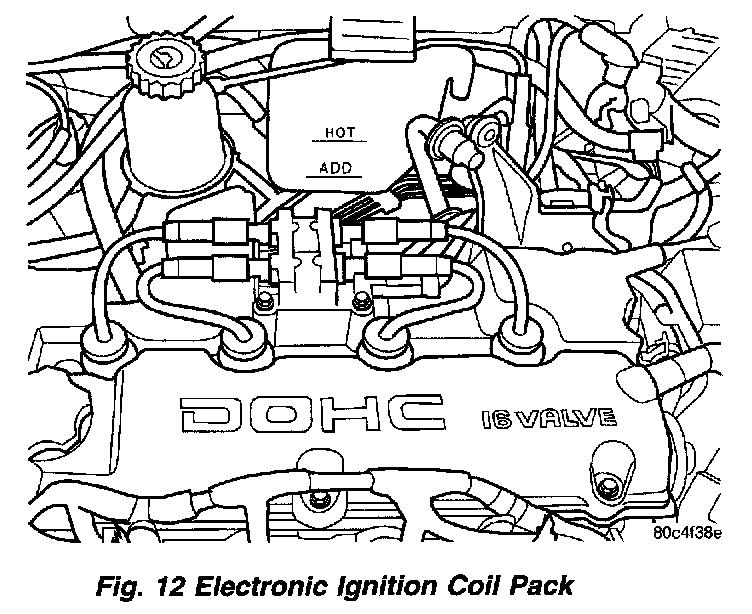 HOT
ADD
DOHC
16 VALVE
80c4f38e
Fig. 12 Electronic Ignition Coil Pack