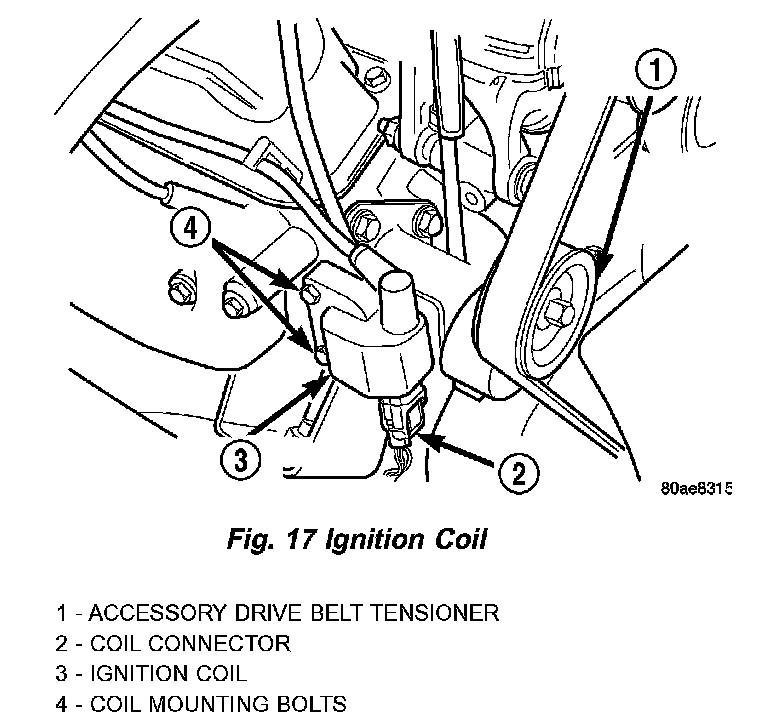 1

4

3

2

80ae8315

Fig. 17 Ignition Coil

1 - ACCESSORY DRIVE BELT TENSIONER
2 - COIL CONNECTOR
3 - IGNITION COIL
4 - COIL MOUNTING BOLTS