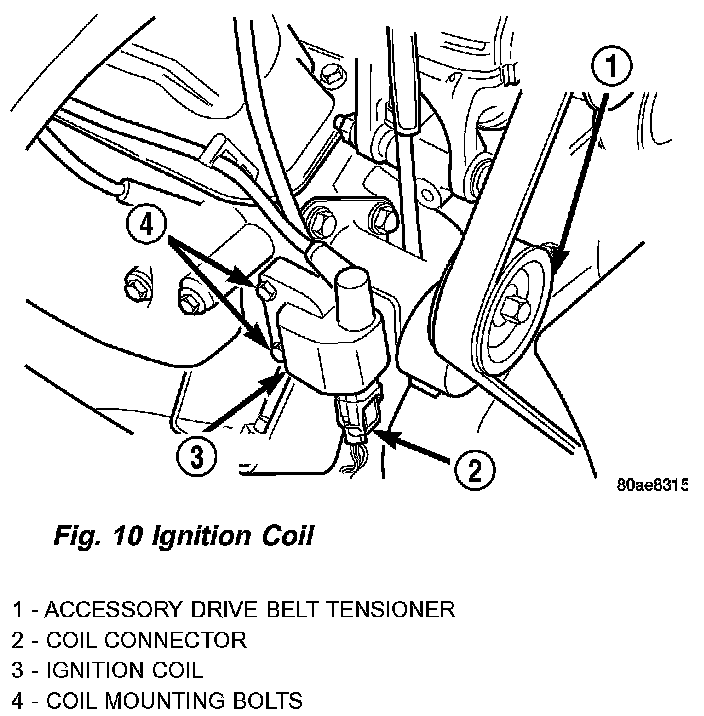 1

4

3

2

80ae8315

Fig. 10 Ignition Coil

1 - ACCESSORY DRIVE BELT TENSIONER
2 - COIL CONNECTOR
3 - IGNITION COIL
4 - COIL MOUNTING BOLTS