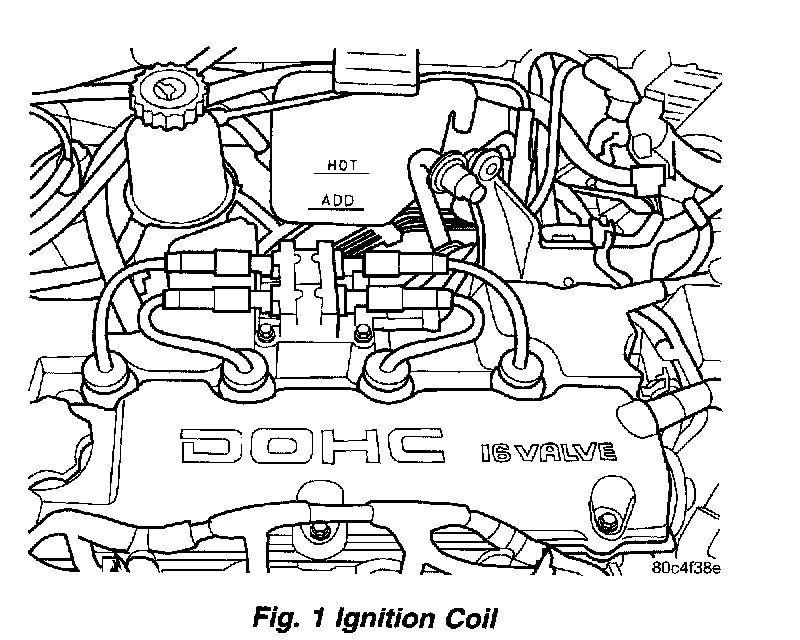 HOT
ADD
DOHC
16 VALVE
80c4f38e

Fig. 1 Ignition Coil