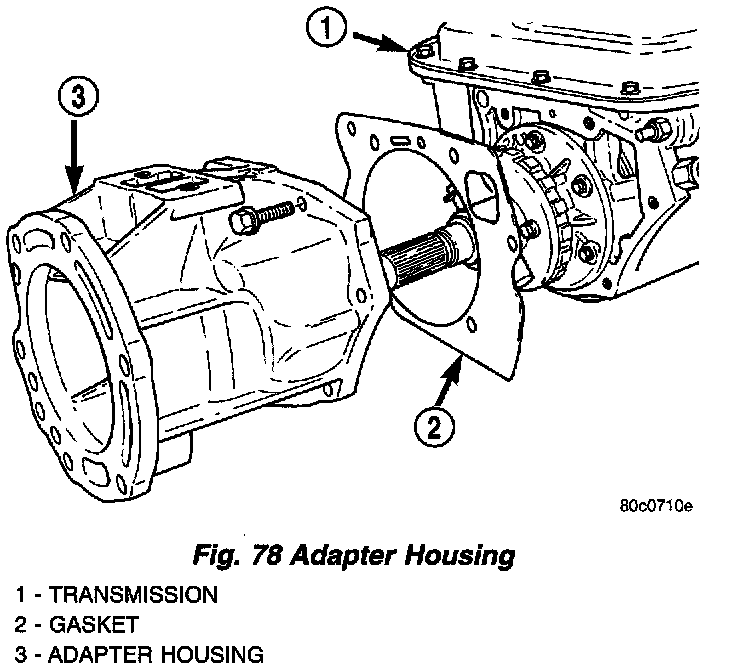 1

3

2

80c0710e

Fig. 78 Adapter Housing

1 - TRANSMISSION
2 - GASKET
3 - ADAPTER HOUSING