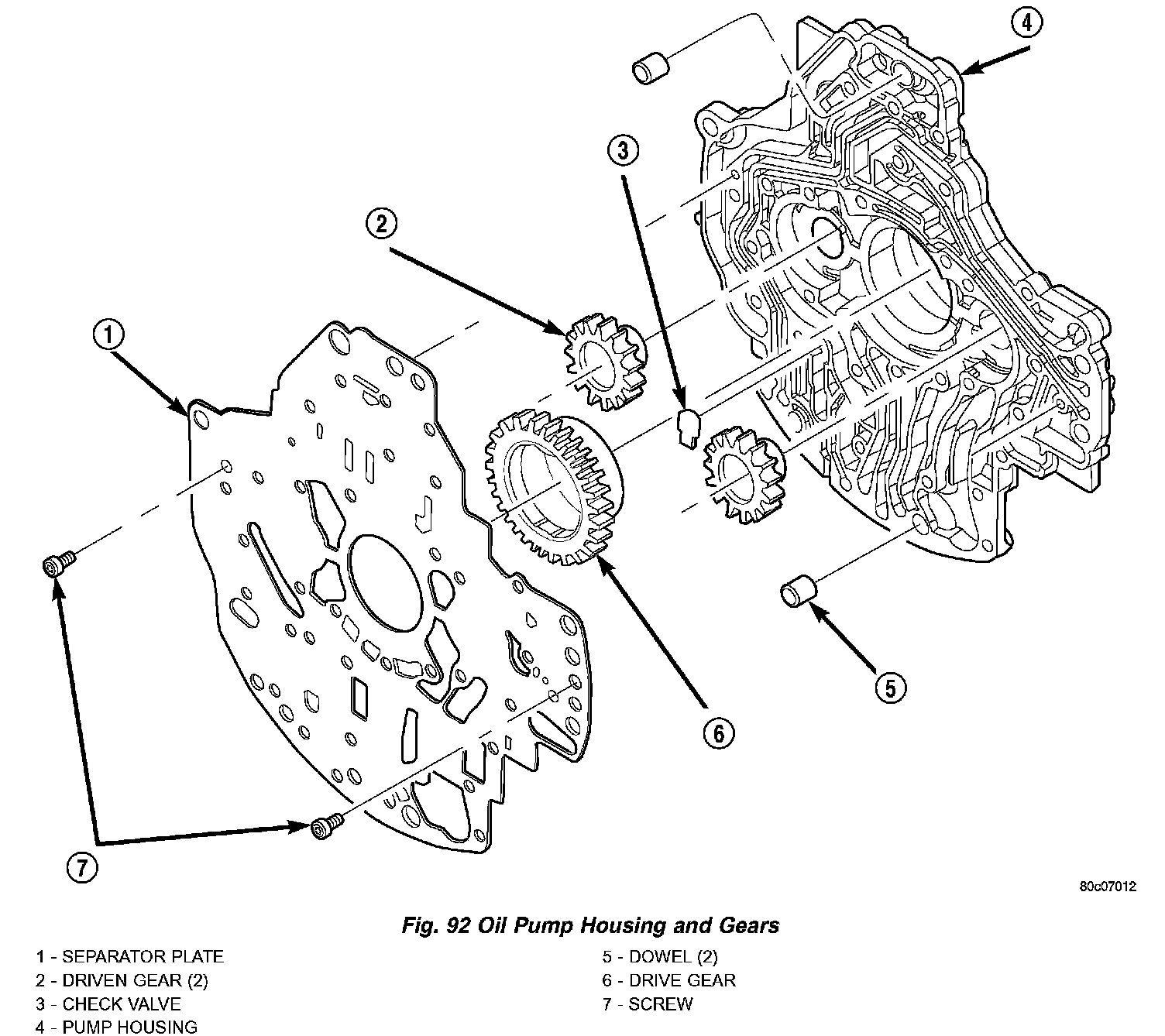 4

3

2

1

5

6

7

80c07012

Fig. 92 Oil Pump Housing and Gears

1 - SEPARATOR PLATE
2 - DRIVEN GEAR (2)
3 - CHECK VALVE
4 - PUMP HOUSING

5 - DOWEL (2)
6 - DRIVE GEAR
7 - SCREW