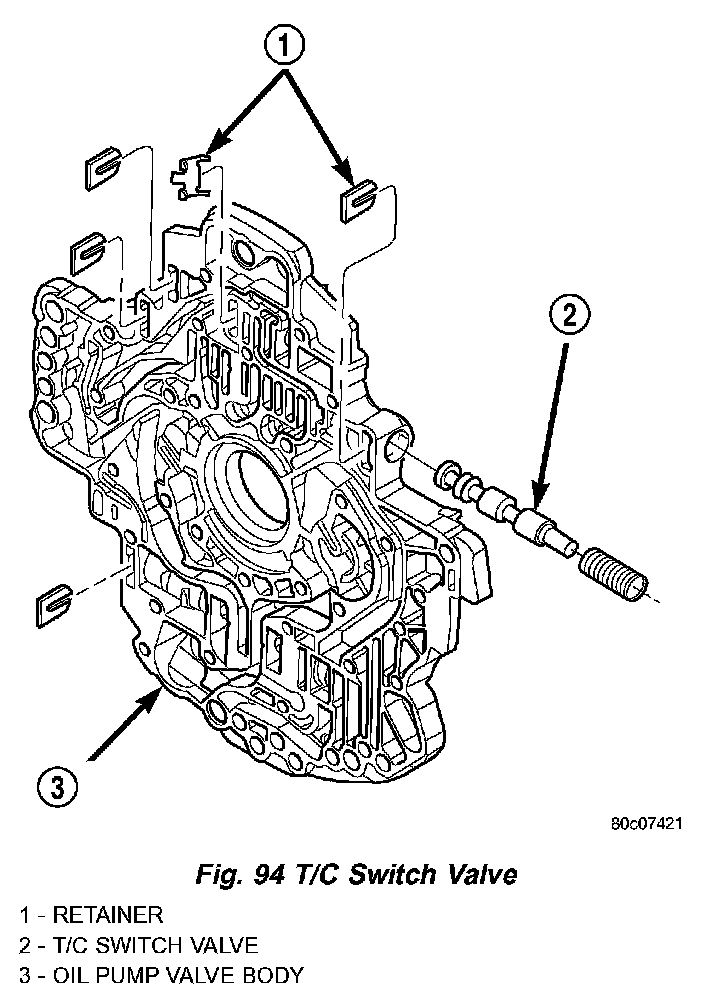 1

2

3

80c07421

Fig. 94 T/C Switch Valve

1 - RETAINER
2 - T/C SWITCH VALVE
3 - OIL PUMP VALVE BODY