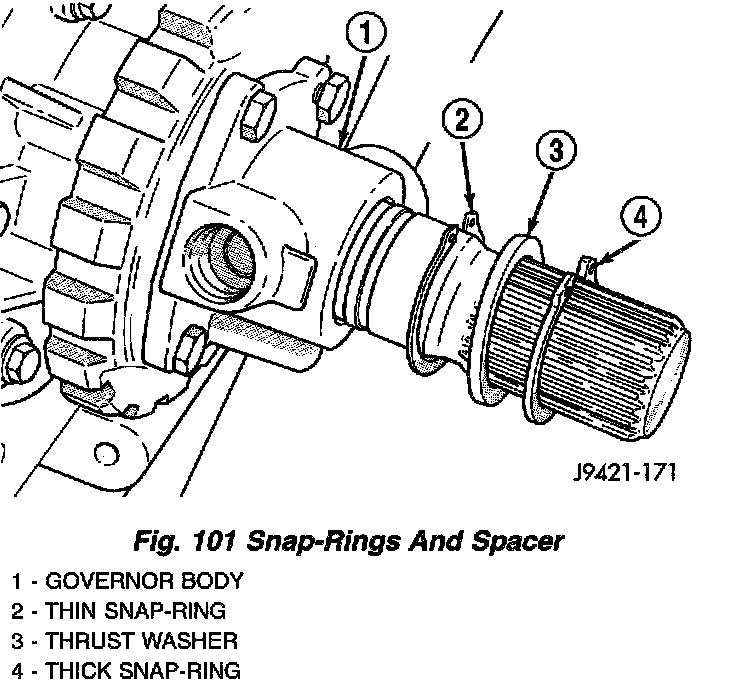 1
2
3
4
J9421-171

Fig. 101 Snap-Rings And Spacer

1 - GOVERNOR BODY
2 - THIN SNAP-RING
3 - THRUST WASHER
4 - THICK SNAP-RING