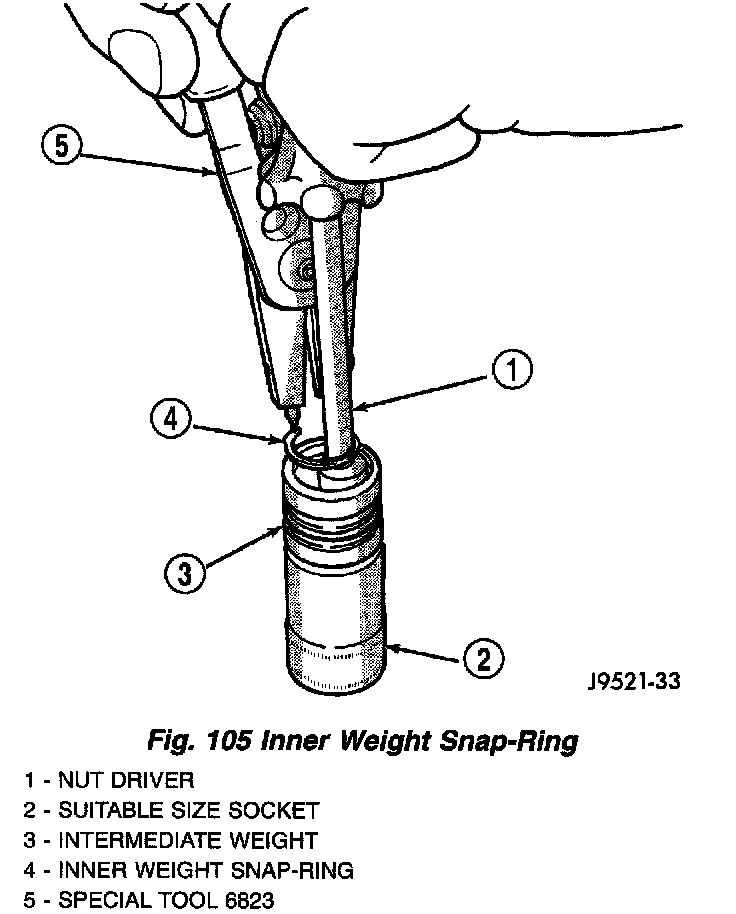 5

1

4

3

2

J9521-33

Fig. 105 Inner Weight Snap-Ring

1 - NUT DRIVER
2 - SUITABLE SIZE SOCKET
3 - INTERMEDIATE WEIGHT
4 - INNER WEIGHT SNAP-RING
5 - SPECIAL TOOL 6823