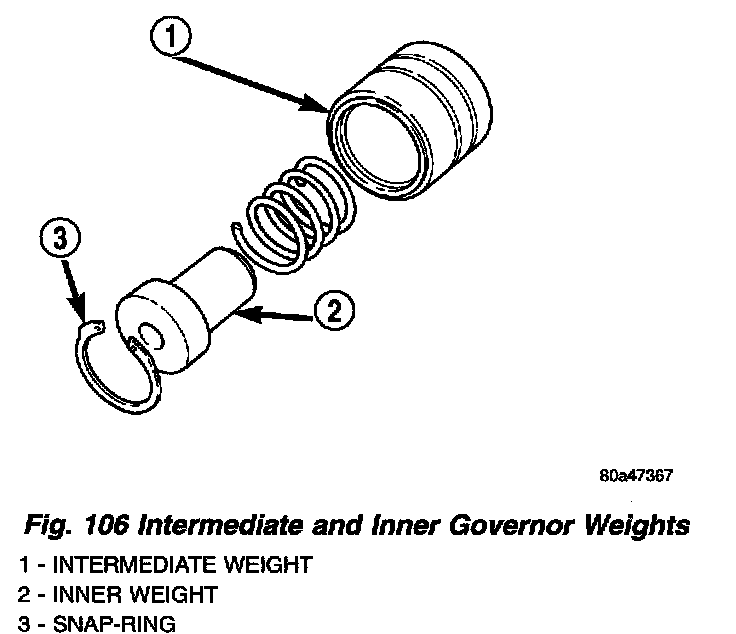 1

3

2

80a47367

Fig. 106 Intermediate and Inner Governor Weights

1 - INTERMEDIATE WEIGHT
2 - INNER WEIGHT
3 - SNAP-RING