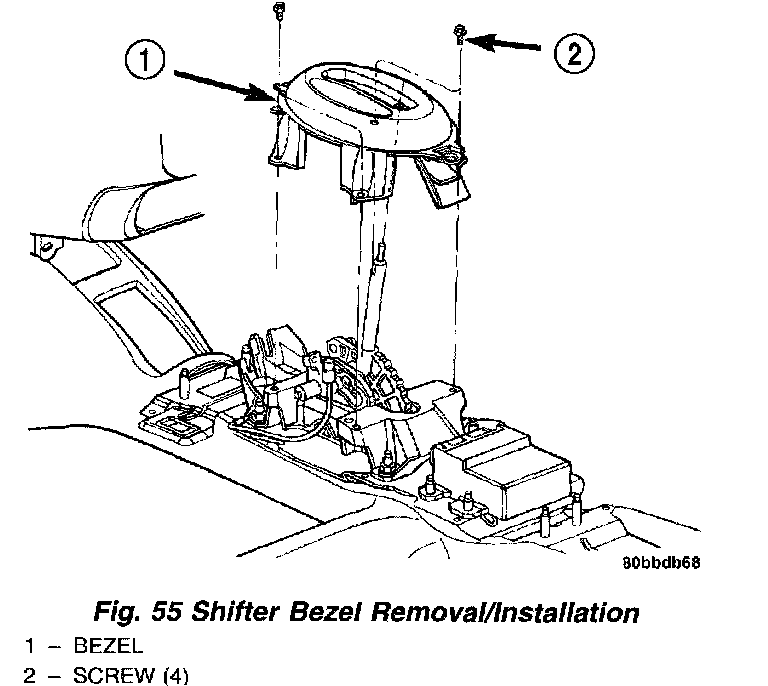 1

2

80bbdb68

Fig. 55 Shifter Bezel Removal/Installation

1 – BEZEL
2 – SCREW (4)