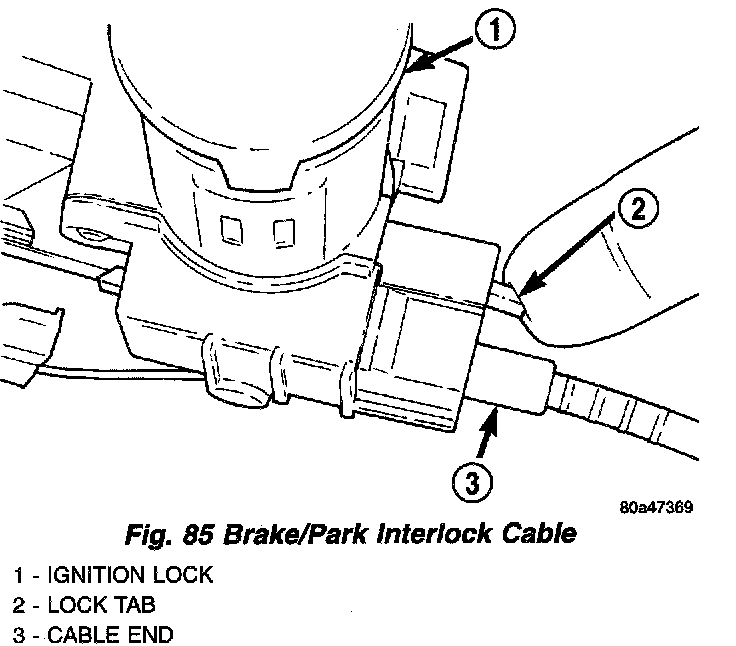 1

2

3

80a47369

Fig. 85 Brake/Park Interlock Cable

1 - IGNITION LOCK
2 - LOCK TAB
3 - CABLE END