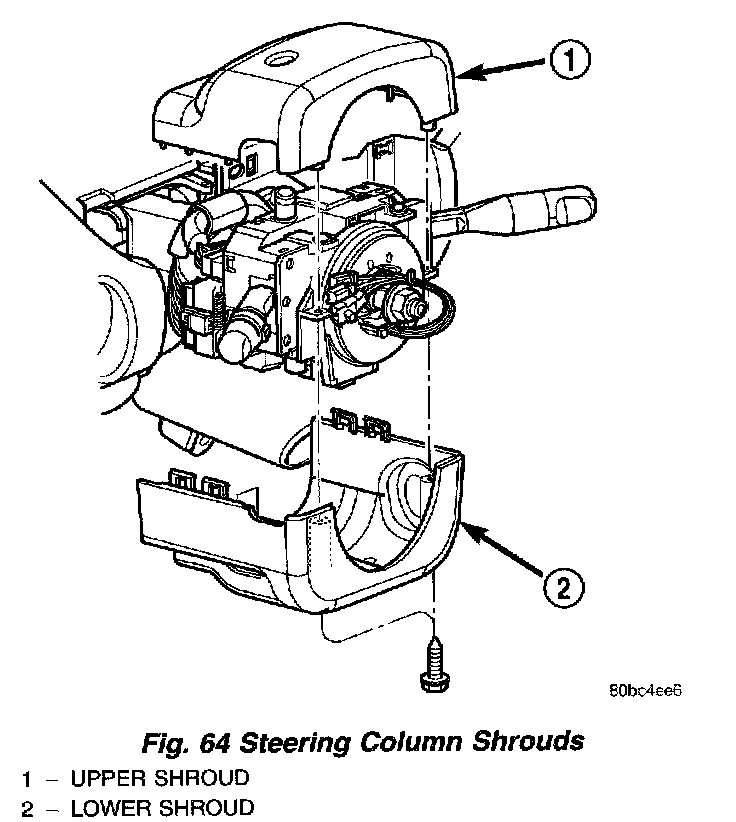 1

2

80bc4ee6

Fig. 64 Steering Column Shrouds
1 – UPPER SHROUD
2 – LOWER SHROUD