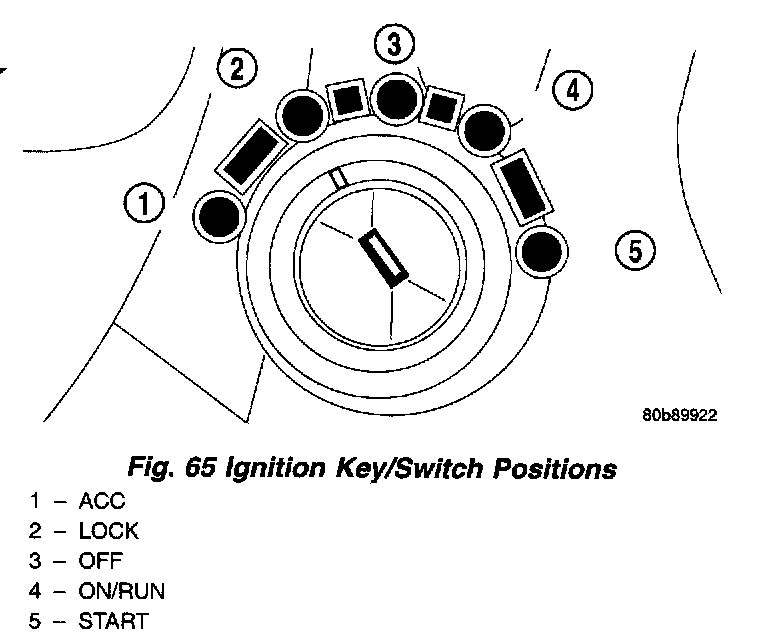 2
3
4
1
5
80b89922

Fig. 65 Ignition Key/Switch Positions
1 – ACC
2 – LOCK
3 – OFF
4 – ON/RUN
5 – START