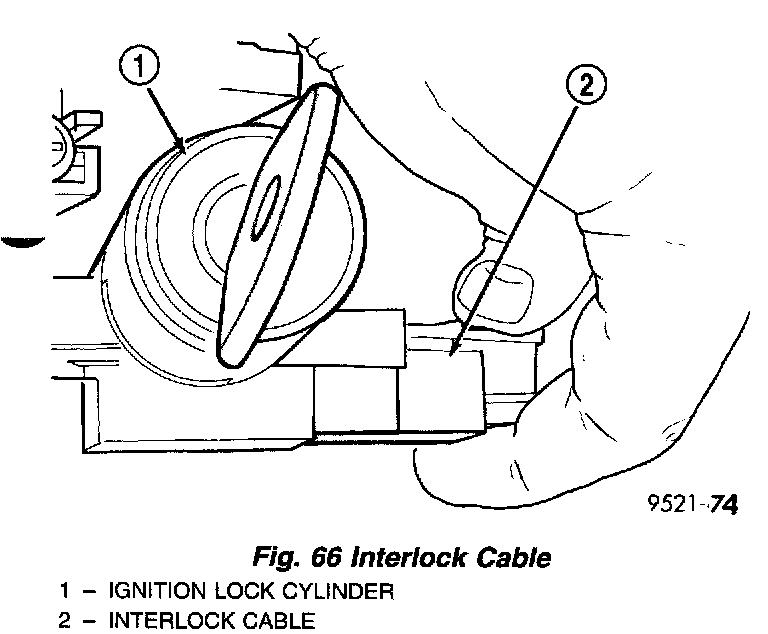 1

2

9521-74

Fig. 66 Interlock Cable

1 – IGNITION LOCK CYLINDER
2 – INTERLOCK CABLE