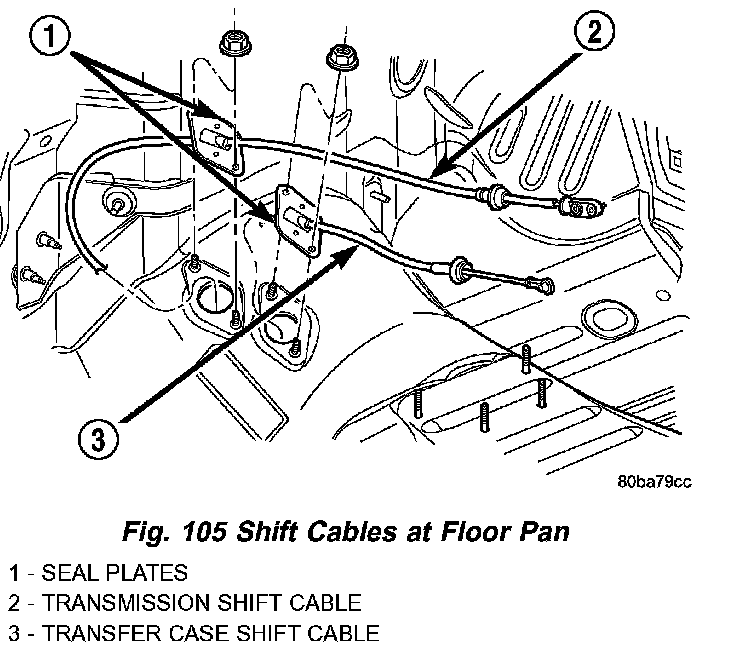 1
2
3
80ba79cc

Fig. 105 Shift Cables at Floor Pan

1 - SEAL PLATES
2 - TRANSMISSION SHIFT CABLE
3 - TRANSFER CASE SHIFT CABLE