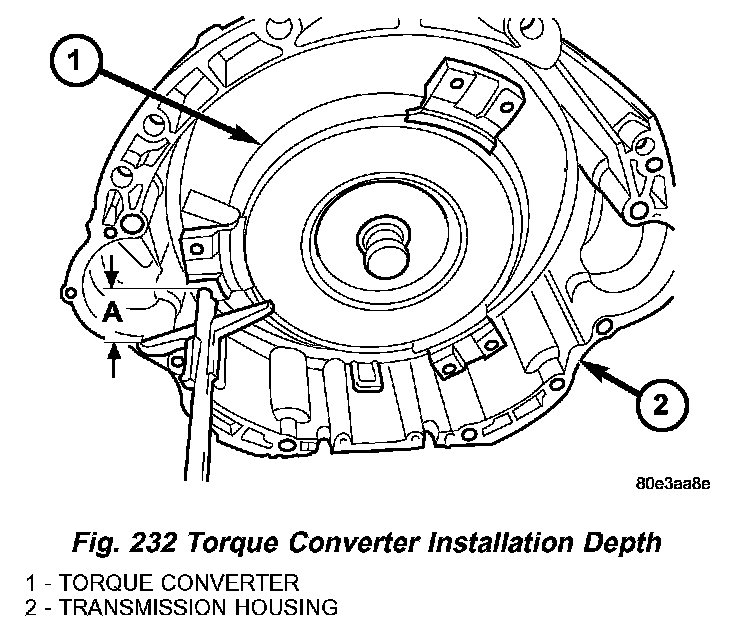 1

A

2

80e3aa8e

Fig. 232 Torque Converter Installation Depth

1 - TORQUE CONVERTER
2 - TRANSMISSION HOUSING