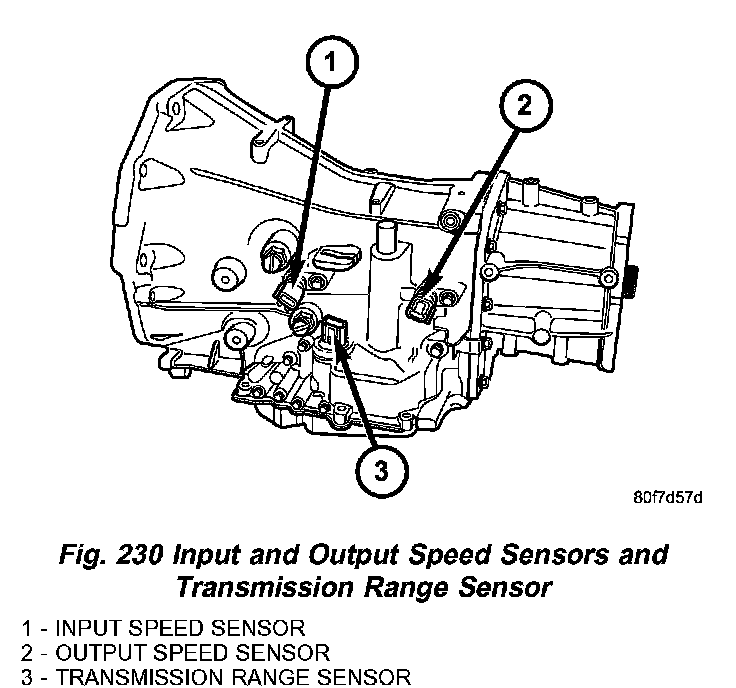 1

2

3

80f7d57d

Fig. 230 Input and Output Speed Sensors and Transmission Range Sensor

1 - INPUT SPEED SENSOR
2 - OUTPUT SPEED SENSOR
3 - TRANSMISSION RANGE SENSOR