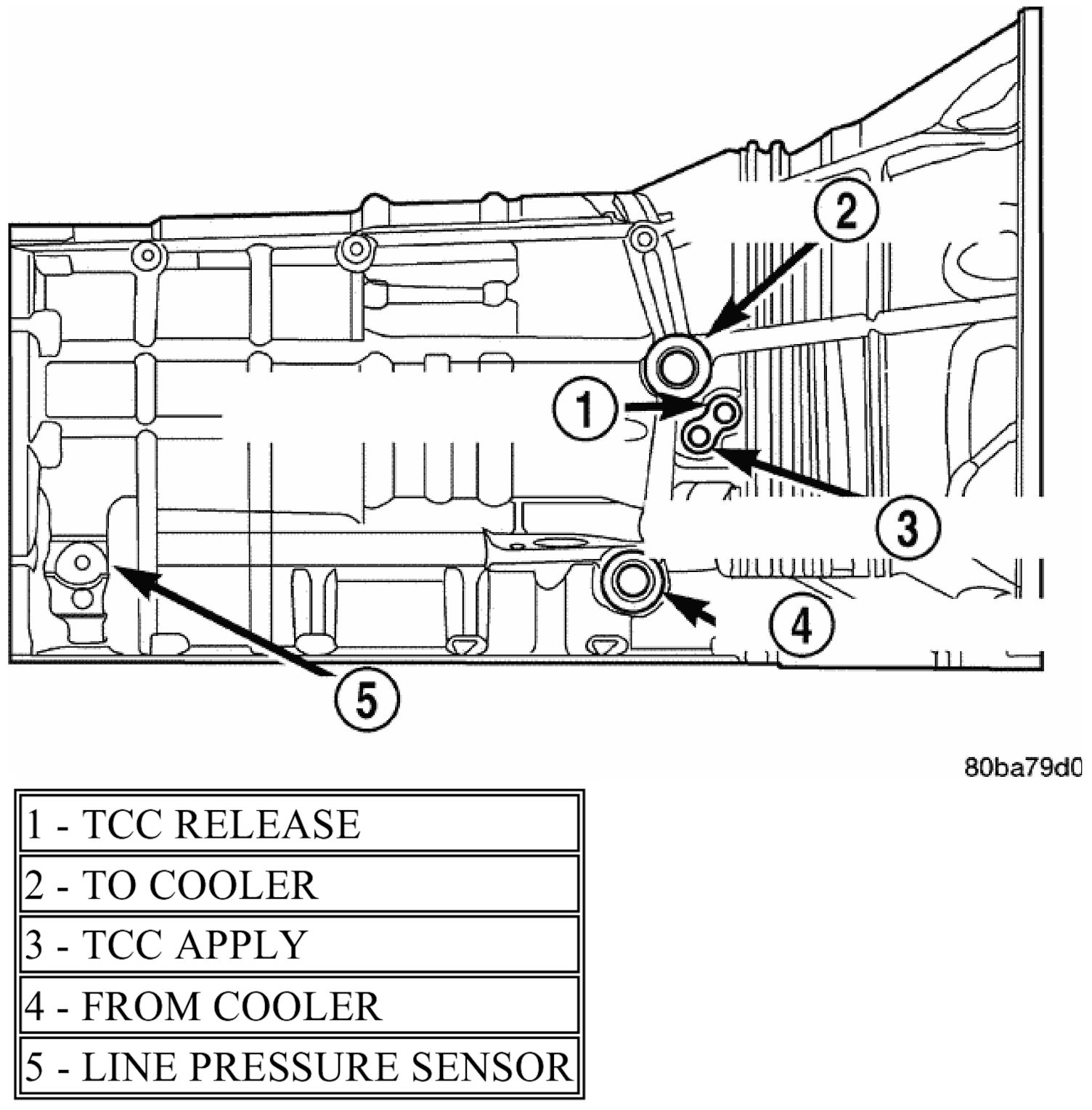 2
1
3
4
5

80ba79d0

| 1 - TCC RELEASE |
|---|
| 2 - TO COOLER |
| 3 - TCC APPLY |
| 4 - FROM COOLER |
| 5 - LINE PRESSURE SENSOR |