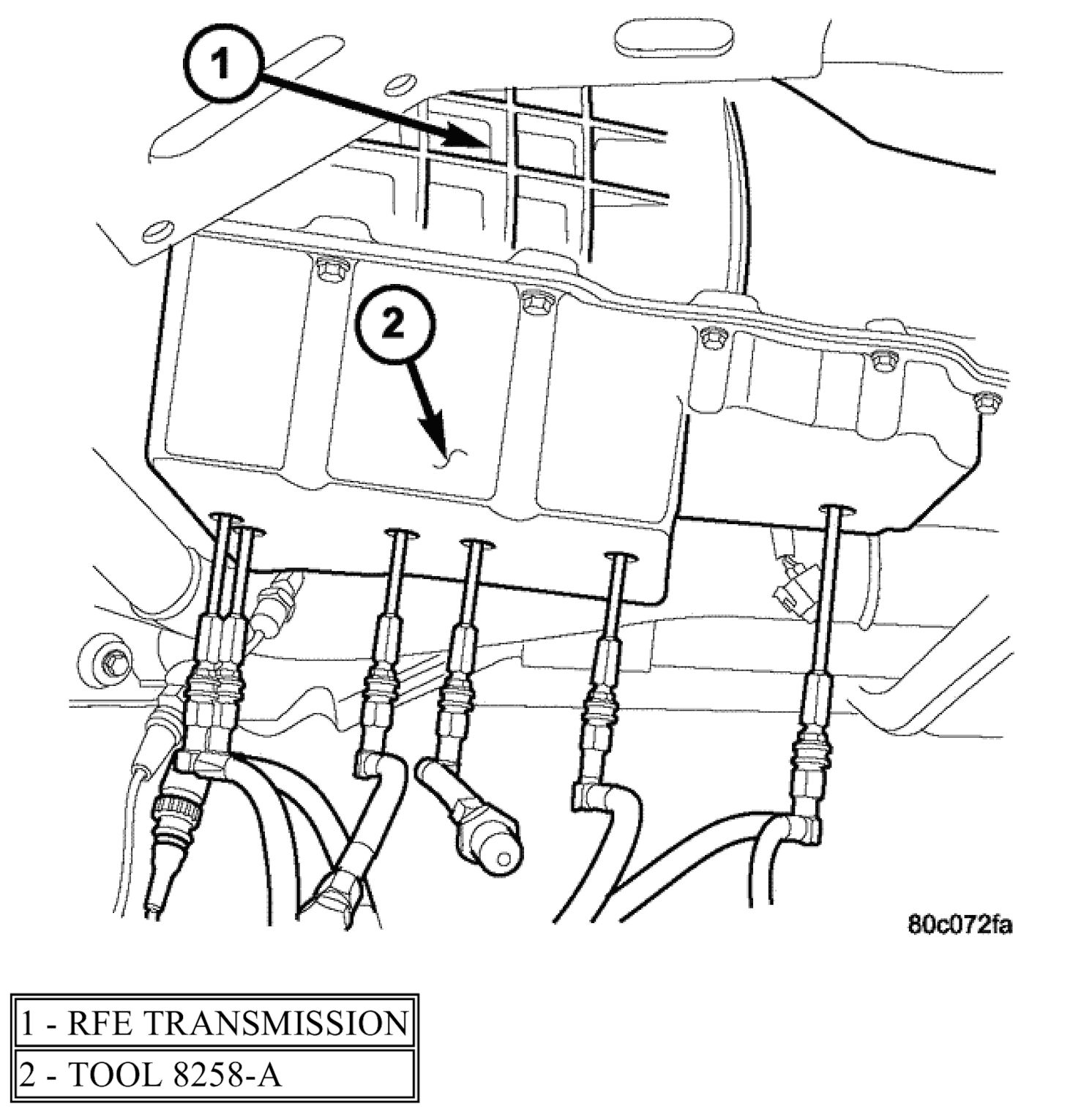 1

2

80c072fa

| 1 - RFE TRANSMISSION |
|---|
| 2 - TOOL 8258-A |