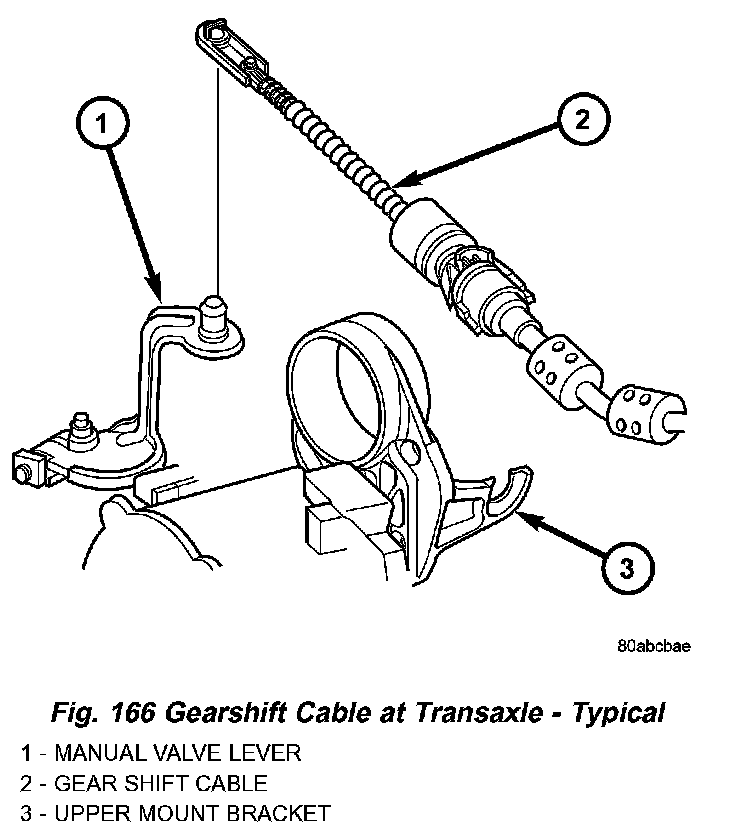 1

2

3

80abcbae

Fig. 166 Gearshift Cable at Transaxle - Typical

1 - MANUAL VALVE LEVER
2 - GEAR SHIFT CABLE
3 - UPPER MOUNT BRACKET