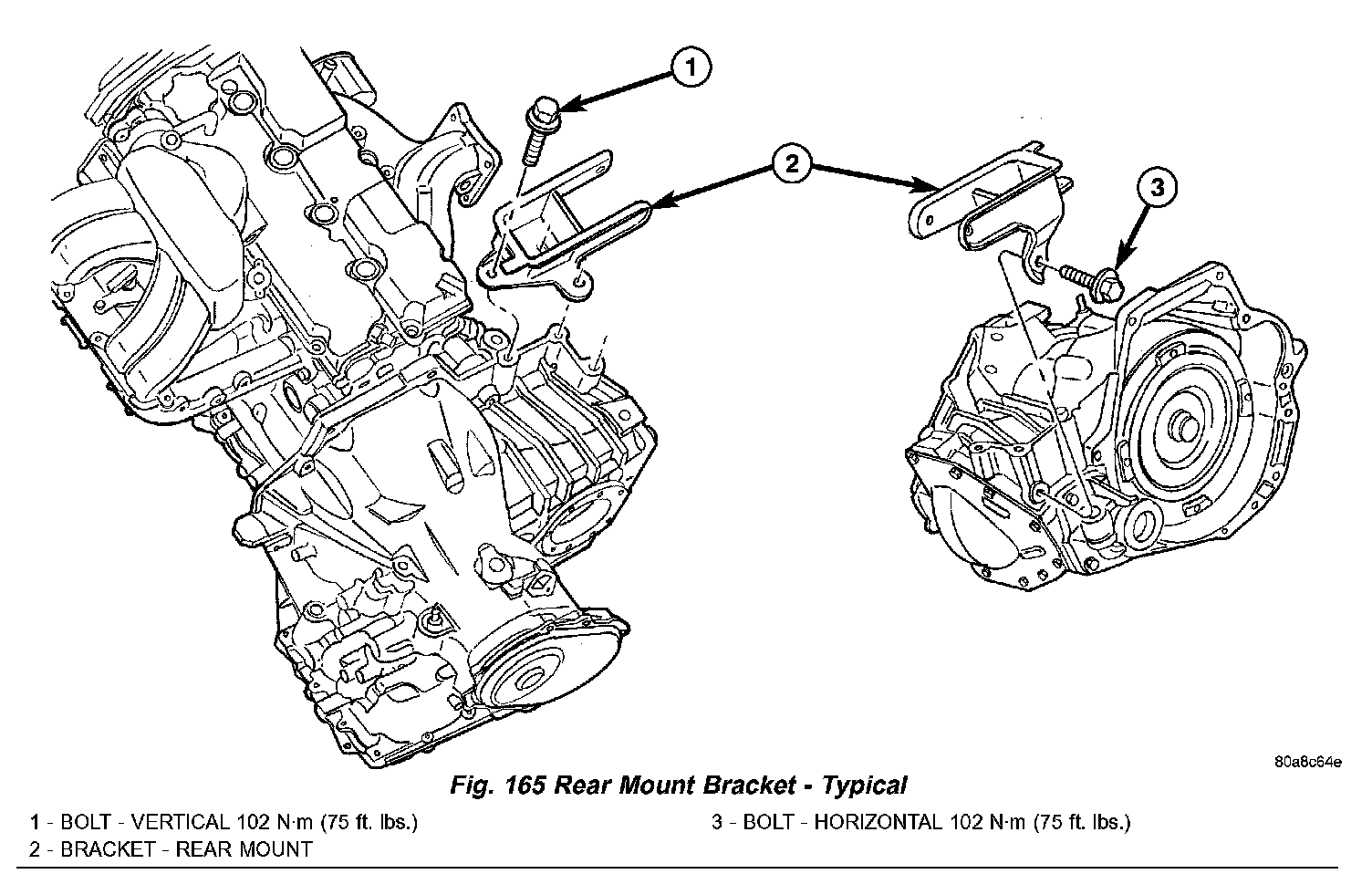 1

2

3

80a8c64e

Fig. 165 Rear Mount Bracket - Typical

1 - BOLT - VERTICAL 102 N·m (75 ft. lbs.)
2 - BRACKET - REAR MOUNT

3 - BOLT - HORIZONTAL 102 N·m (75 ft. lbs.)