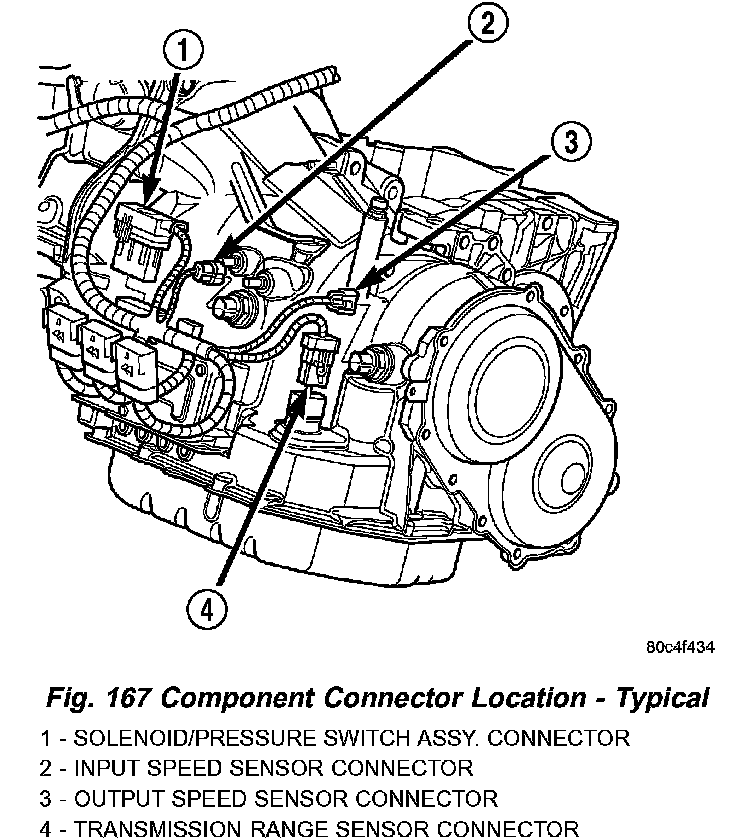 1
2
3
4

80c4f434

Fig. 167 Component Connector Location - Typical

1 - SOLENOID/PRESSURE SWITCH ASSY. CONNECTOR
2 - INPUT SPEED SENSOR CONNECTOR
3 - OUTPUT SPEED SENSOR CONNECTOR
4 - TRANSMISSION RANGE SENSOR CONNECTOR