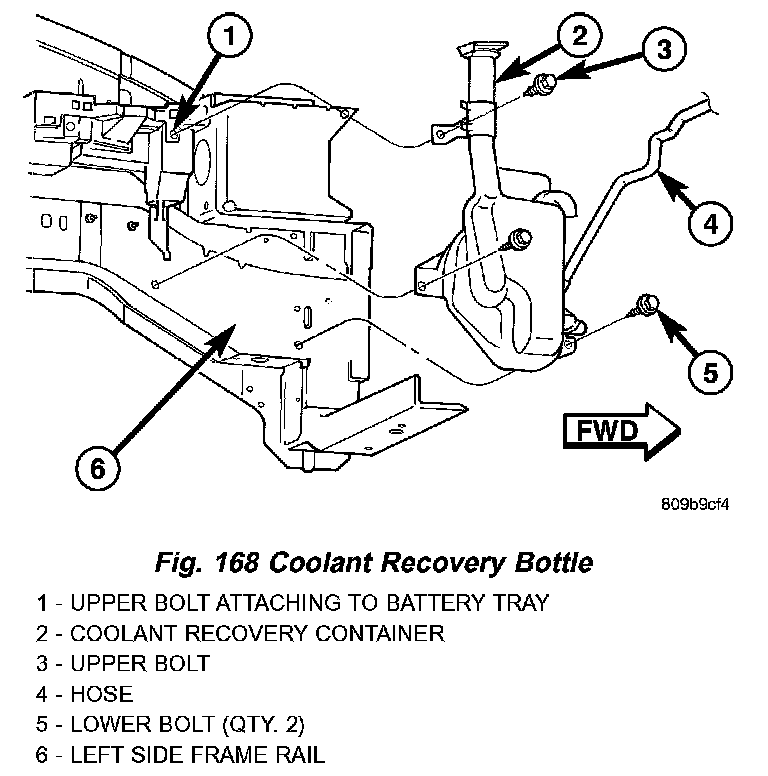 1
2
3
4
5
6
FWD
809b9cf4

Fig. 168 Coolant Recovery Bottle

1 - UPPER BOLT ATTACHING TO BATTERY TRAY
2 - COOLANT RECOVERY CONTAINER
3 - UPPER BOLT
4 - HOSE
5 - LOWER BOLT (QTY. 2)
6 - LEFT SIDE FRAME RAIL