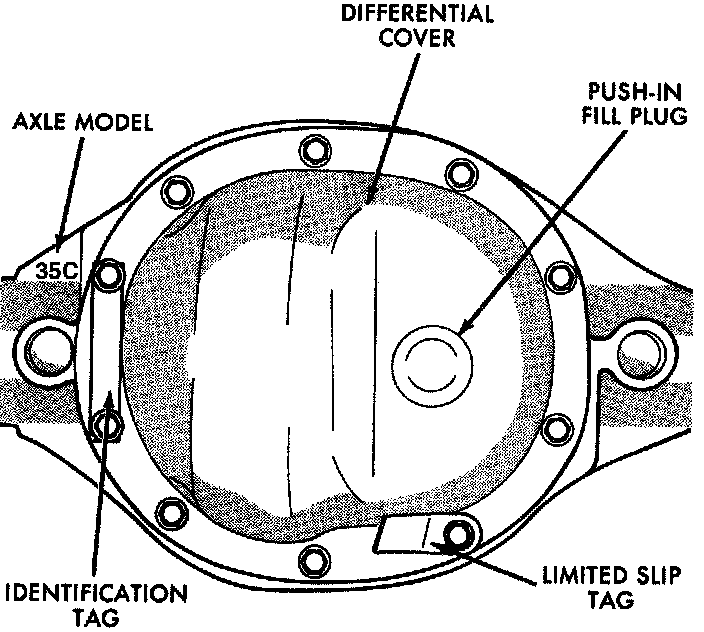 DIFFERENTIAL COVER

PUSH-IN FILL PLUG

AXLE MODEL

35C

IDENTIFICATION TAG

LIMITED SLIP TAG