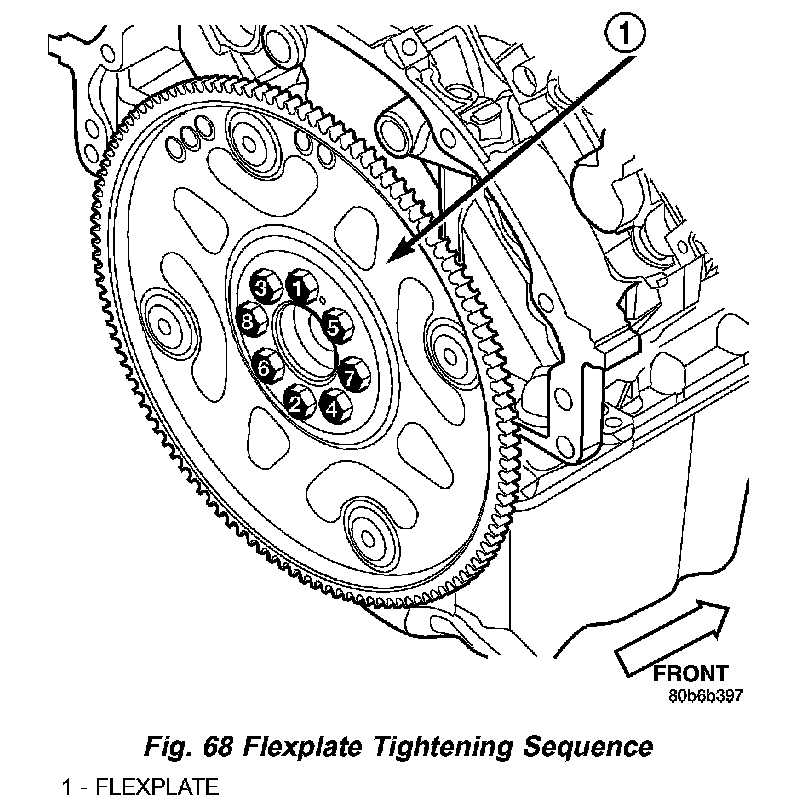 1

3
1
8
5
6
7
2
4

FRONT
80b6b397

Fig. 68 Flexplate Tightening Sequence

1 - FLEXPLATE