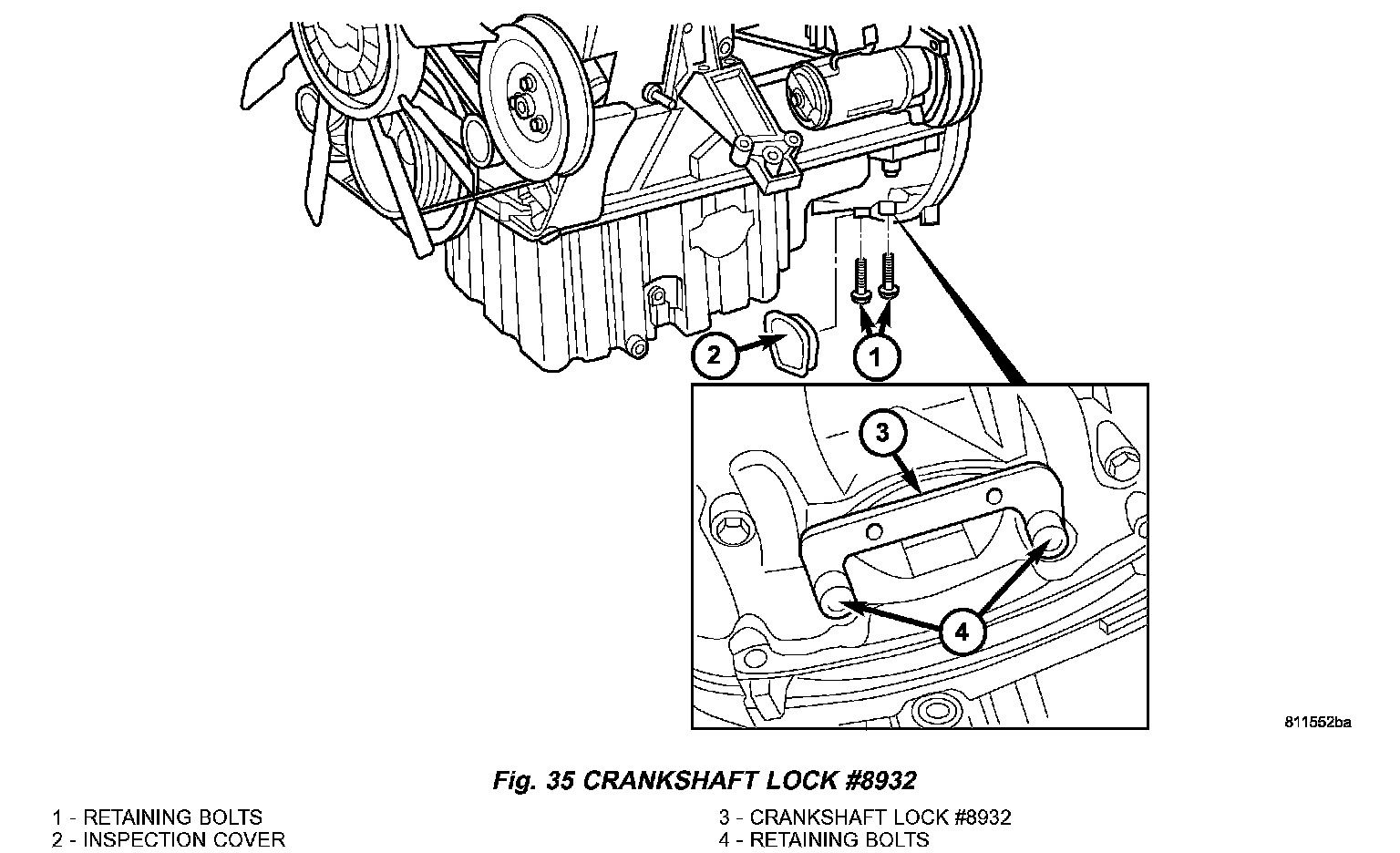 2

1

3

4

811552ba

Fig. 35 CRANKSHAFT LOCK #8932

1 - RETAINING BOLTS
2 - INSPECTION COVER

3 - CRANKSHAFT LOCK #8932
4 - RETAINING BOLTS