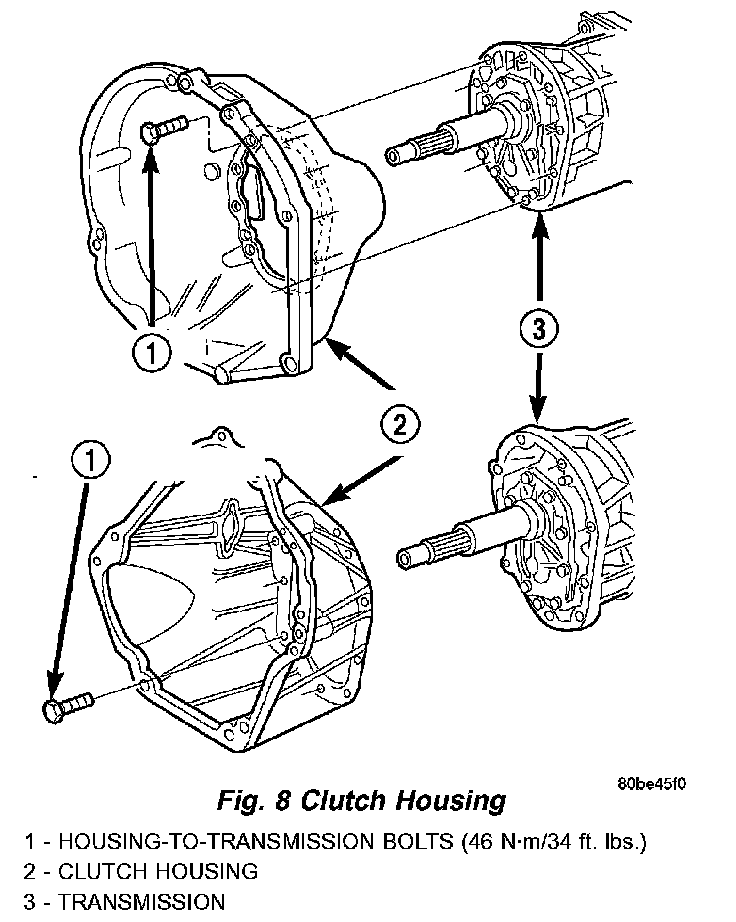 1
3
2
1
80be45f0
Fig. 8 Clutch Housing
1 - HOUSING-TO-TRANSMISSION BOLTS (46 N·m/34 ft. lbs.)
2 - CLUTCH HOUSING
3 - TRANSMISSION