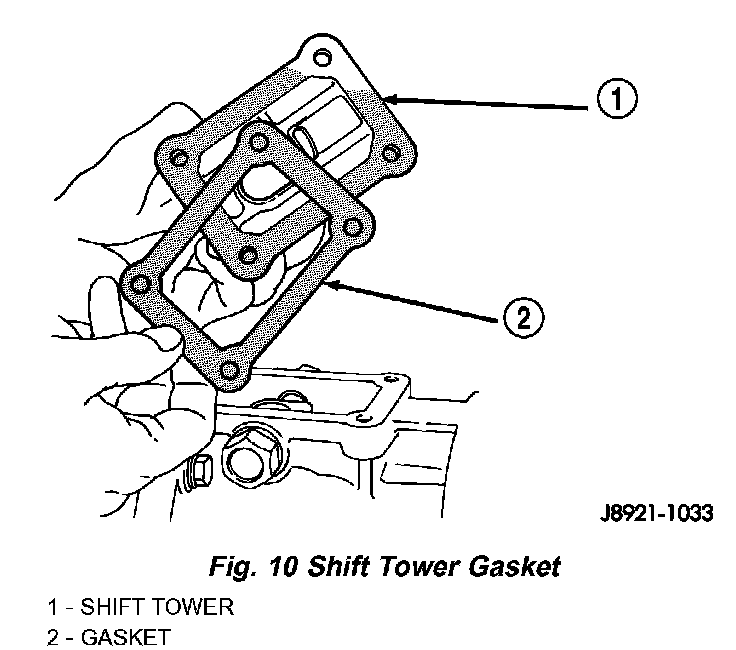 1

2

J8921-1033

Fig. 10 Shift Tower Gasket

1 - SHIFT TOWER
2 - GASKET