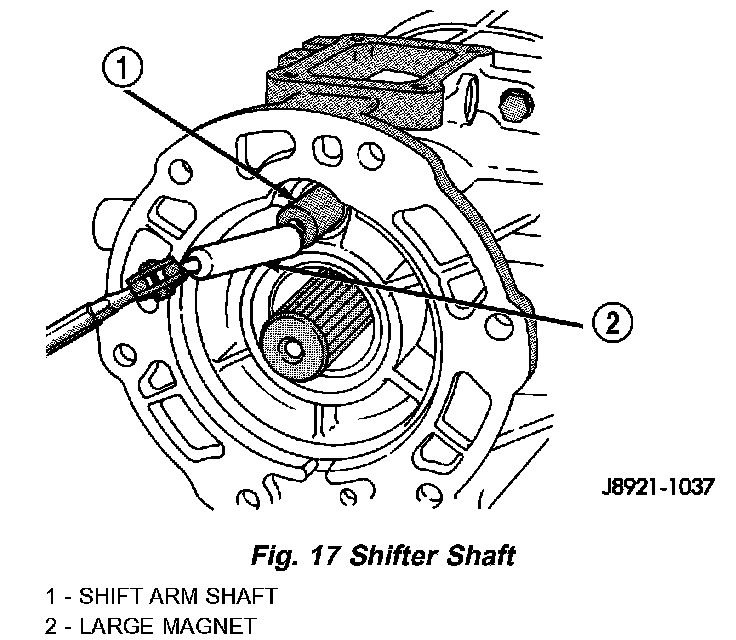 1

2

J8921-1037

Fig. 17 Shifter Shaft

1 - SHIFT ARM SHAFT
2 - LARGE MAGNET