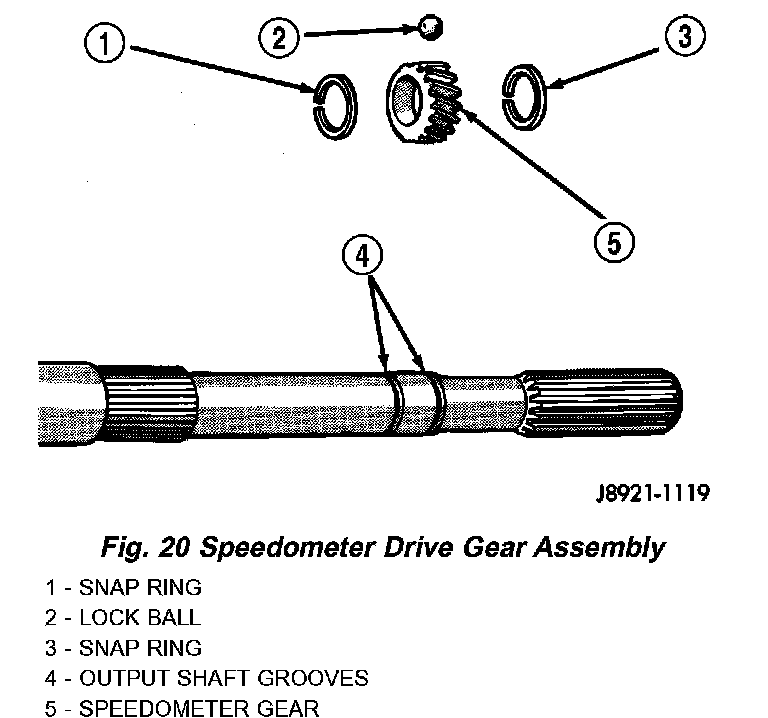 1
2
3
5
4

J8921-1119

Fig. 20 Speedometer Drive Gear Assembly

1 - SNAP RING
2 - LOCK BALL
3 - SNAP RING
4 - OUTPUT SHAFT GROOVES
5 - SPEEDOMETER GEAR