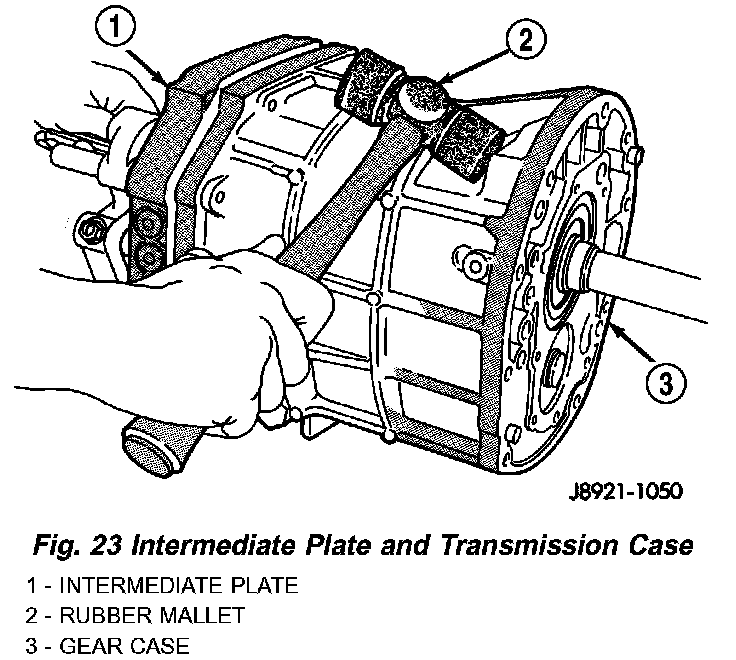 1
2
3
J8921-1050

Fig. 23 Intermediate Plate and Transmission Case

1 - INTERMEDIATE PLATE
2 - RUBBER MALLET
3 - GEAR CASE