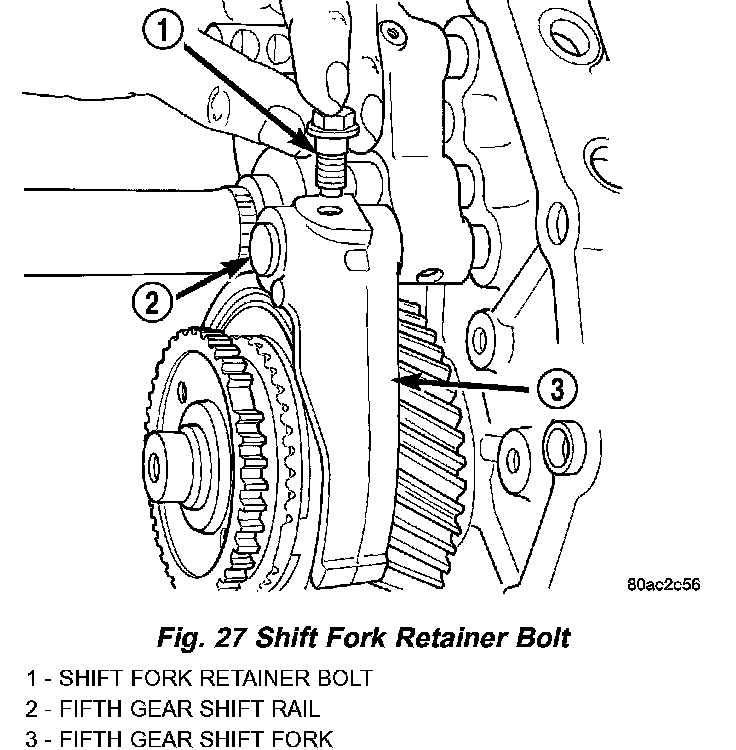 1

2

3

80ac2c56

Fig. 27 Shift Fork Retainer Bolt

1 - SHIFT FORK RETAINER BOLT
2 - FIFTH GEAR SHIFT RAIL
3 - FIFTH GEAR SHIFT FORK