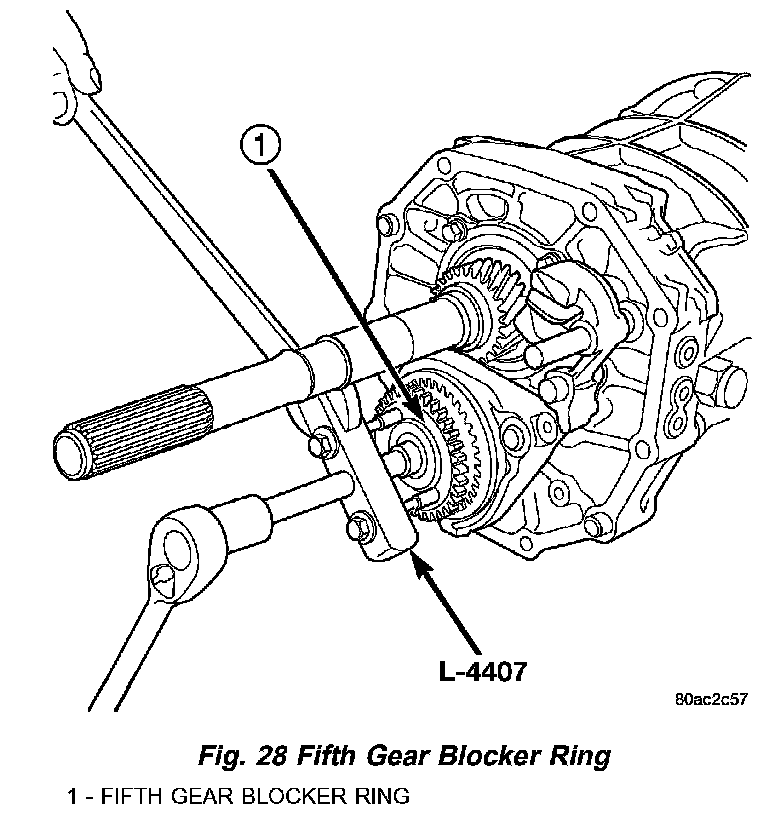 1

L-4407

80ac2c57

Fig. 28 Fifth Gear Blocker Ring

1 - FIFTH GEAR BLOCKER RING