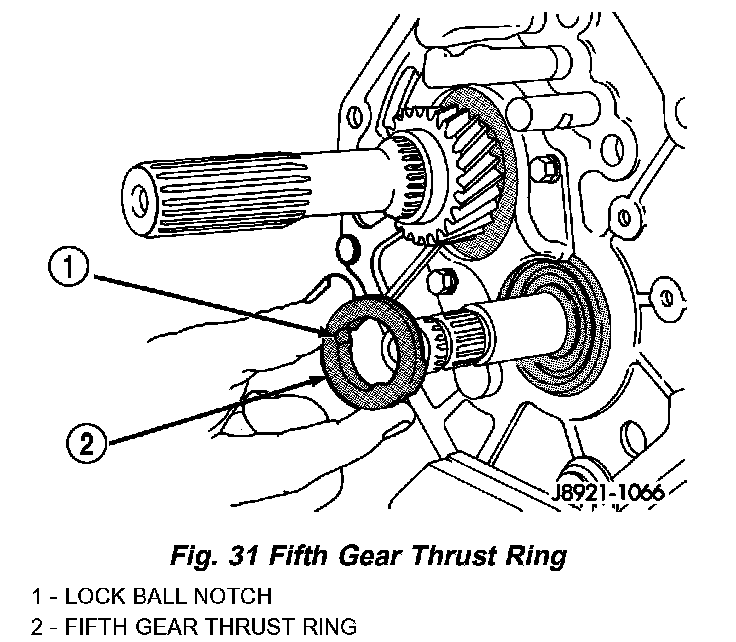 1

2

J8921-1066

Fig. 31 Fifth Gear Thrust Ring

1 - LOCK BALL NOTCH
2 - FIFTH GEAR THRUST RING