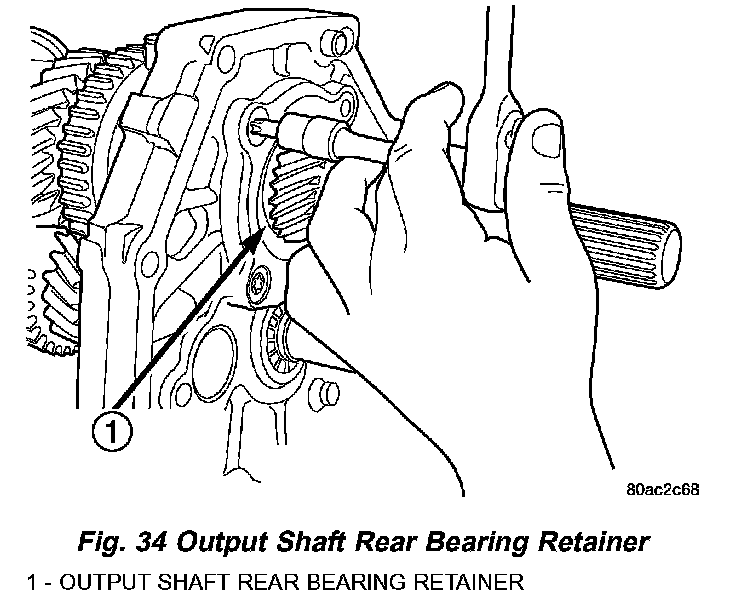 1

80ac2c68

Fig. 34 Output Shaft Rear Bearing Retainer

1 - OUTPUT SHAFT REAR BEARING RETAINER