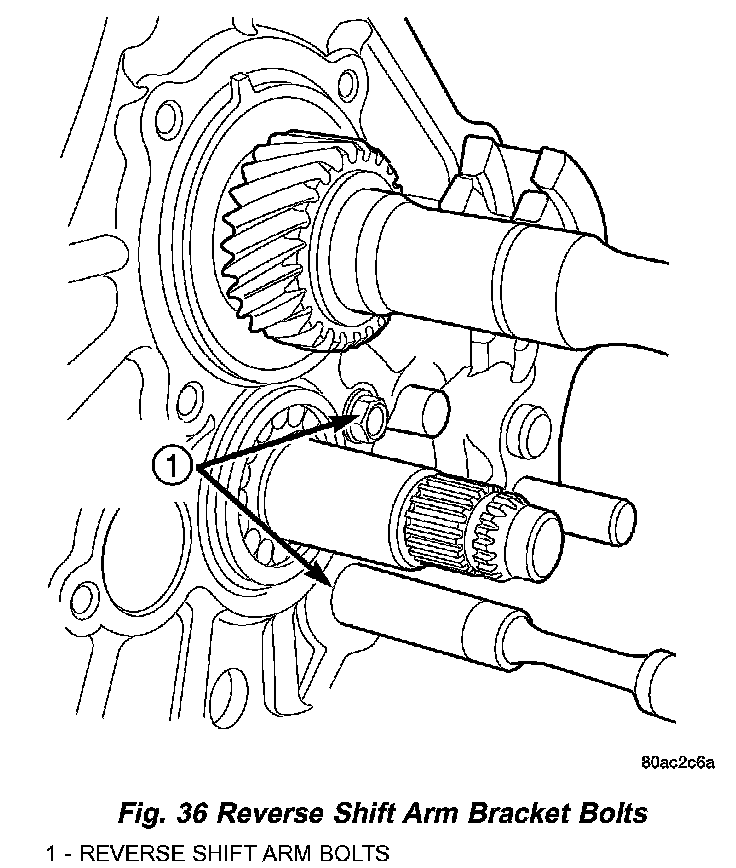 1

80ac2c6a

Fig. 36 Reverse Shift Arm Bracket Bolts

1 - REVERSE SHIFT ARM BOLTS