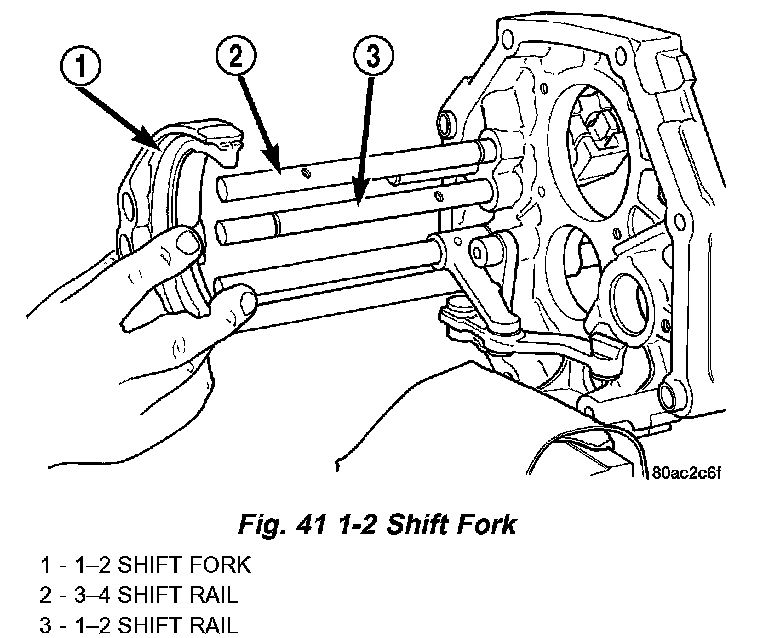 1
2
3
80ac2c6f

Fig. 41 1-2 Shift Fork

1 - 1–2 SHIFT FORK
2 - 3–4 SHIFT RAIL
3 - 1–2 SHIFT RAIL