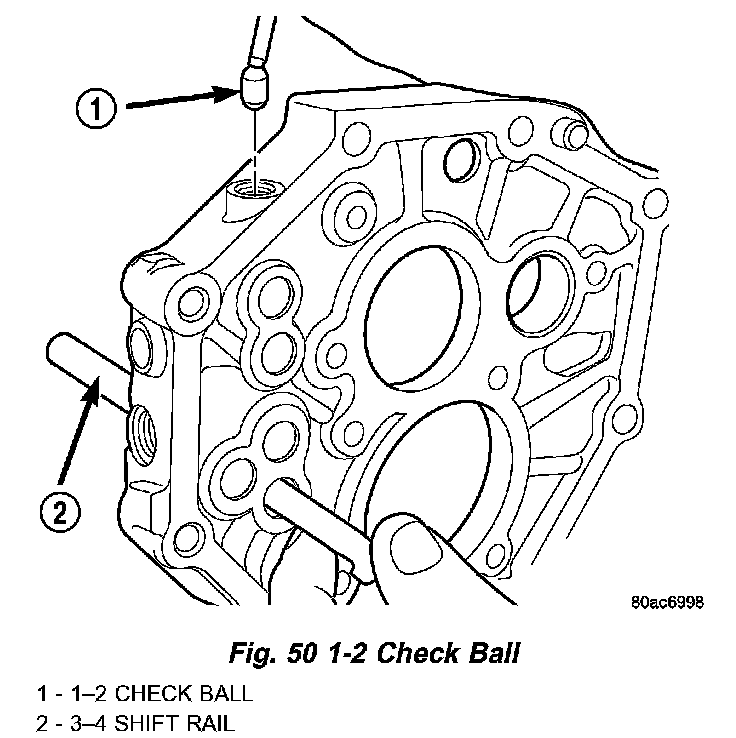 1

2

80ac6998

Fig. 50 1-2 Check Ball

1 - 1–2 CHECK BALL
2 - 3–4 SHIFT RAIL