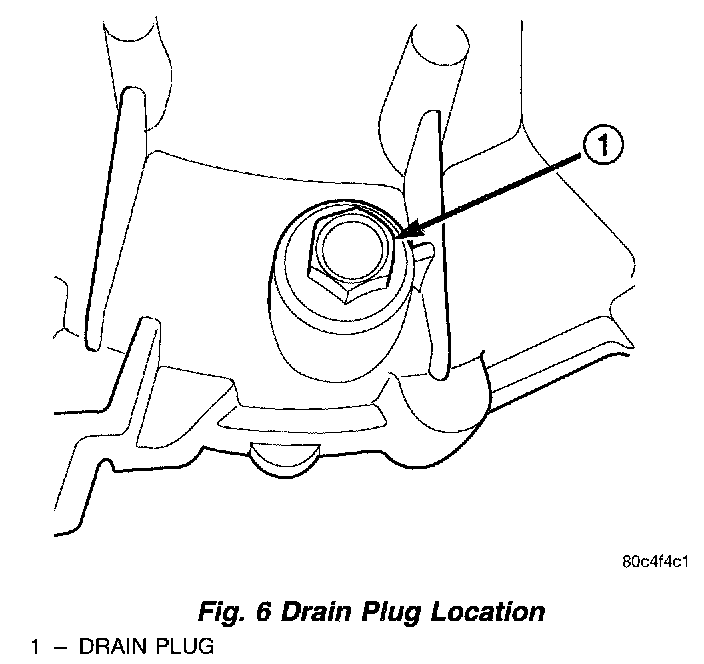 1

80c4f4c1

Fig. 6 Drain Plug Location

1 – DRAIN PLUG