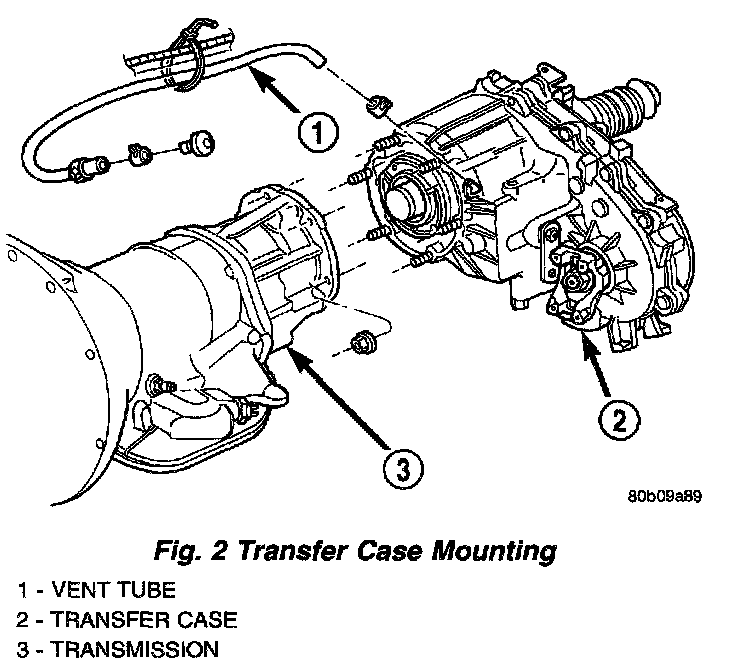 1

2

3

80b09a89

Fig. 2 Transfer Case Mounting

1 - VENT TUBE
2 - TRANSFER CASE
3 - TRANSMISSION