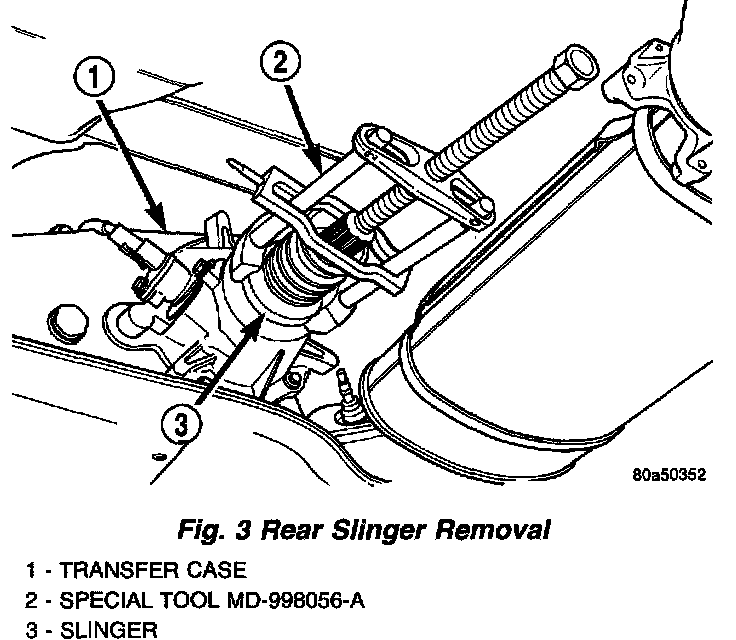 1
2
3
80a50352

Fig. 3 Rear Slinger Removal

1 - TRANSFER CASE
2 - SPECIAL TOOL MD-998056-A
3 - SLINGER