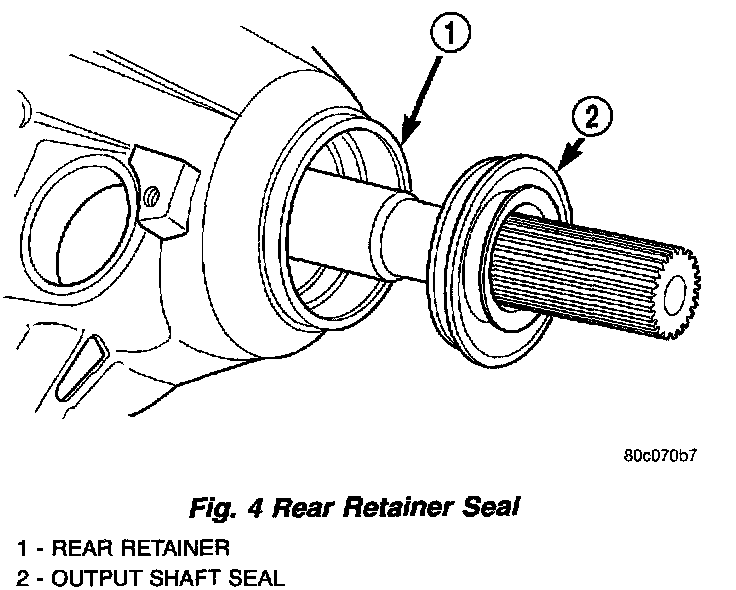 1
2

80c070b7

Fig. 4 Rear Retainer Seal

1 - REAR RETAINER
2 - OUTPUT SHAFT SEAL