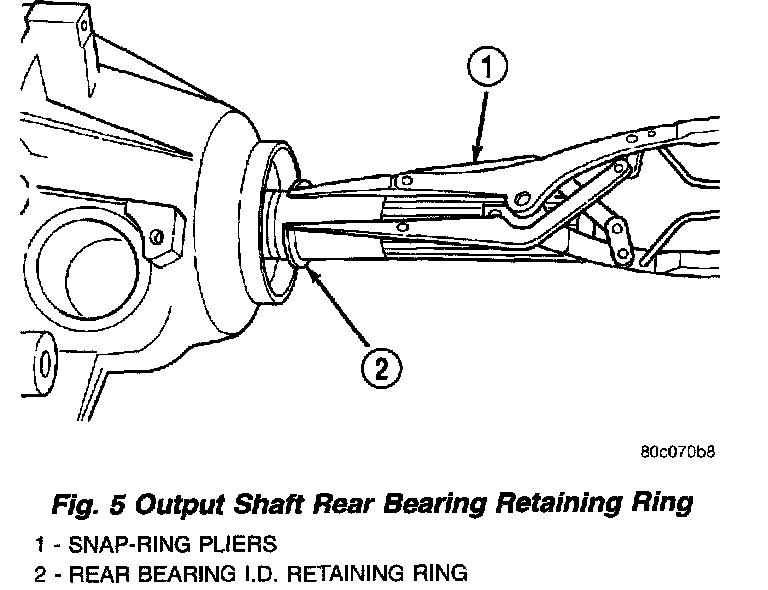 1

2

80c070b8

Fig. 5 Output Shaft Rear Bearing Retaining Ring

1 - SNAP-RING PLIERS
2 - REAR BEARING I.D. RETAINING RING